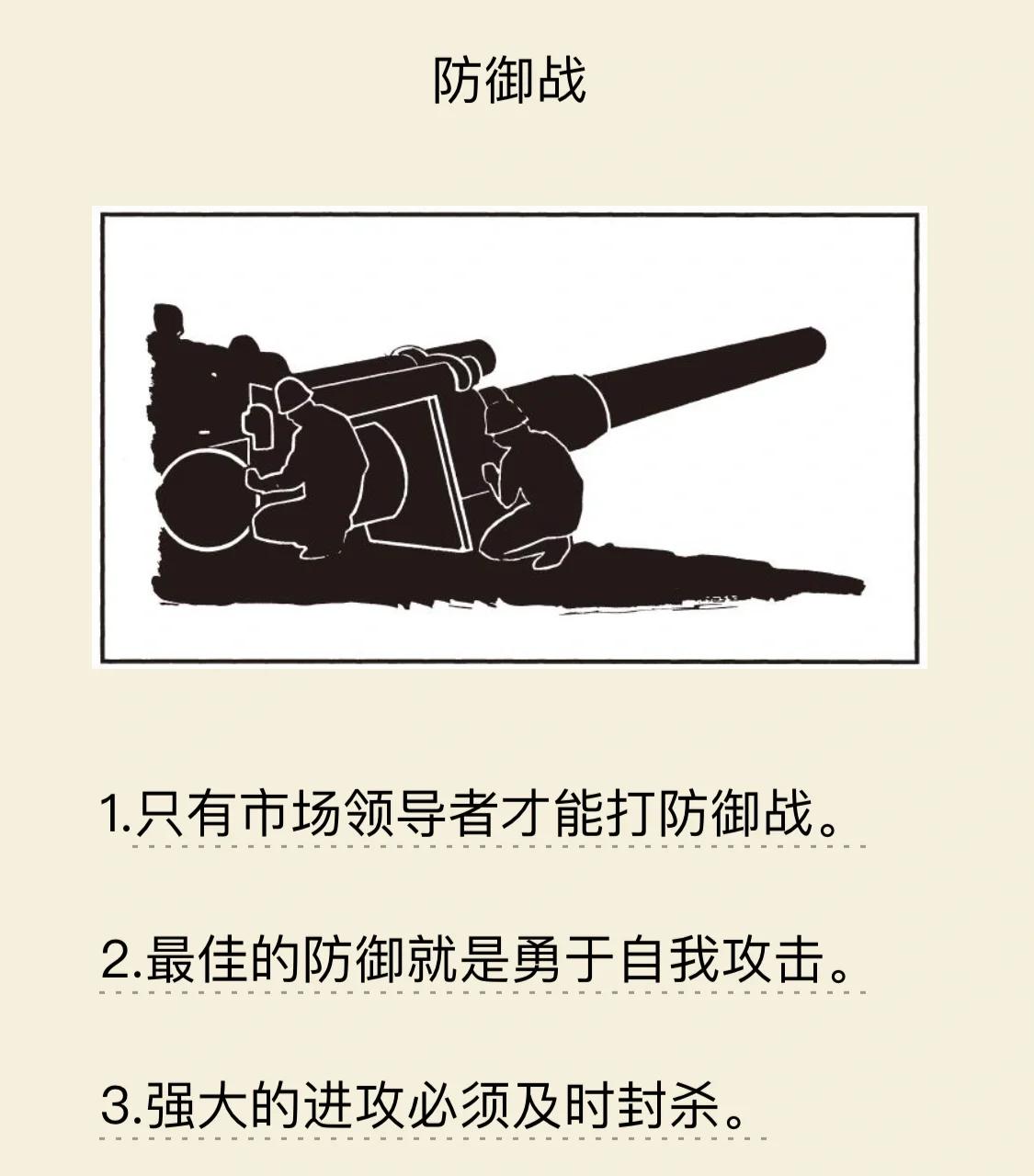 防御战

1.只有市场领导者才能打防御战。

2.最佳的防御就是勇于自我攻击。

3.强大的进攻必须及时封杀。